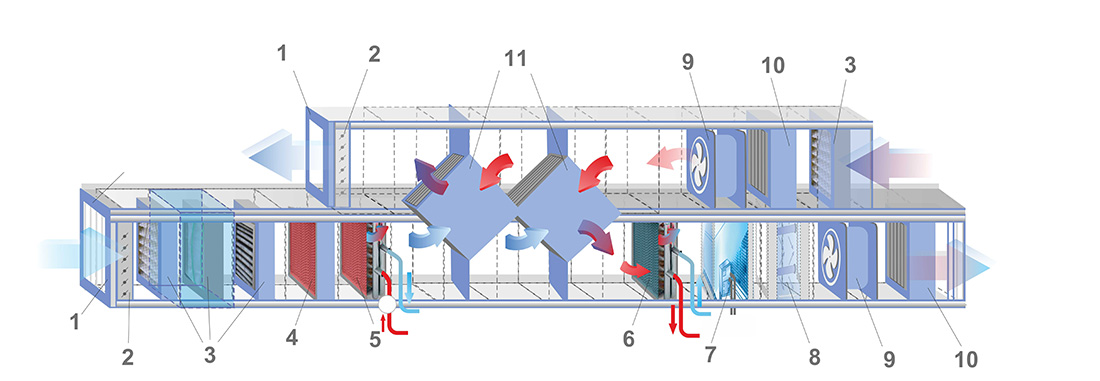 1
2
11
9
10
3
1
2
3
4
5
6
7
8
9
10